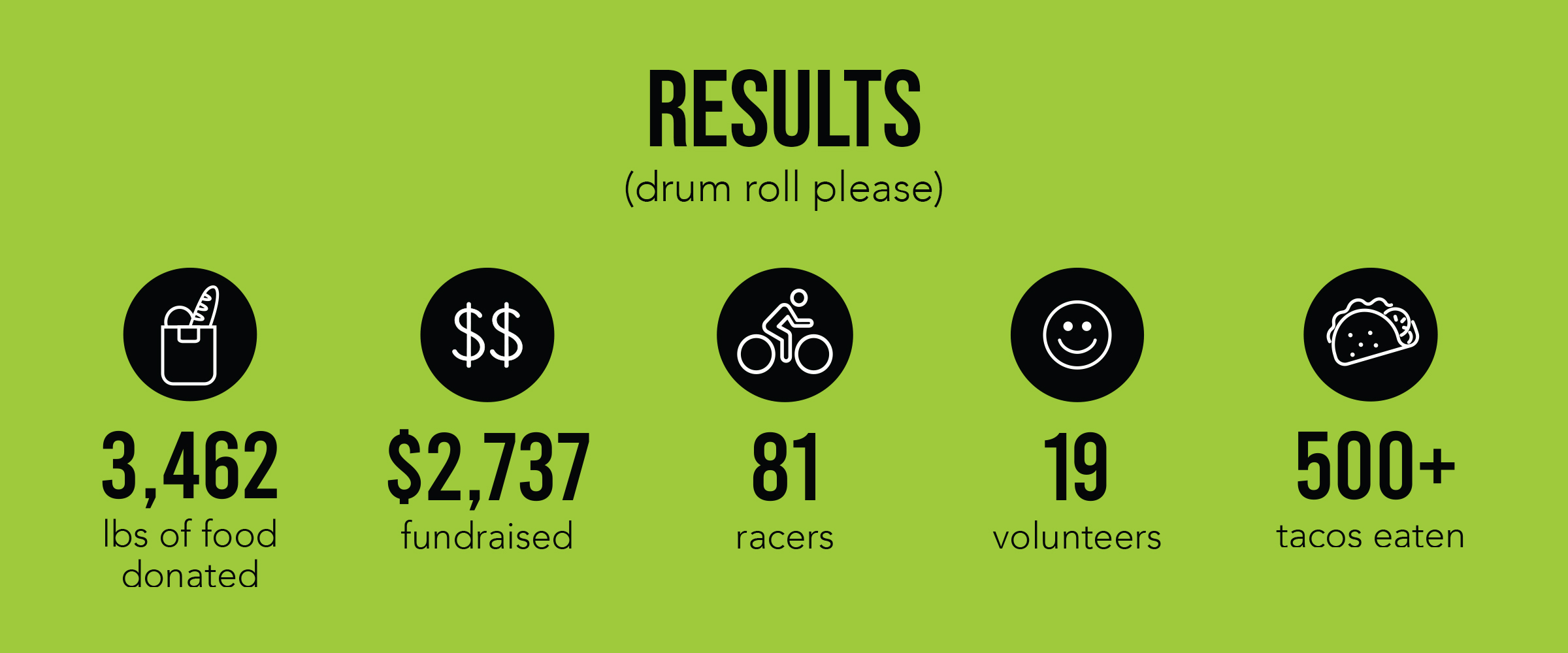 RESULTS
(drum roll please)

$$

3,462
lbs of food donated

$2,737
fundraised

81
racers

19
volunteers

500+
tacos eaten